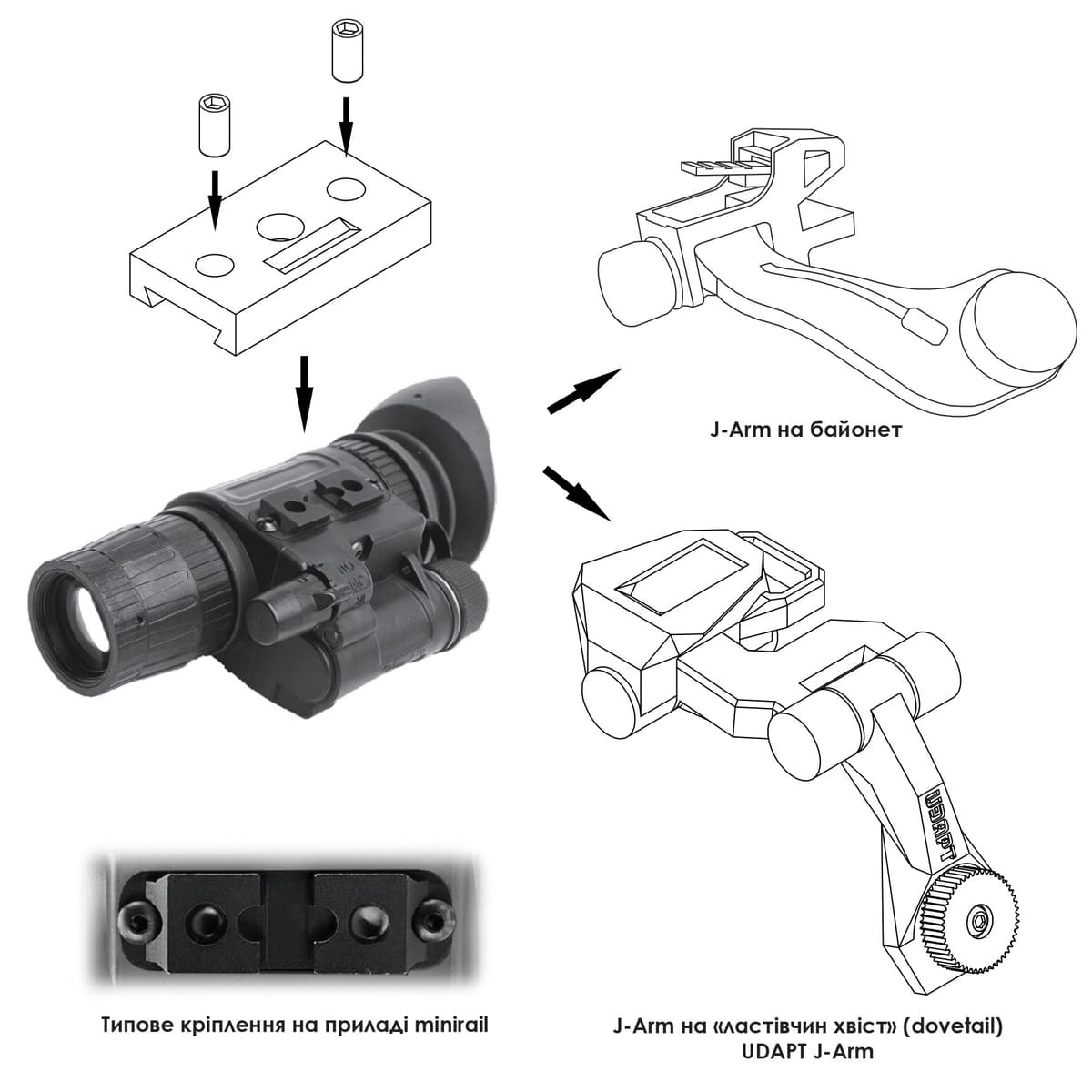 J-Arm на байонет

UDAPT

Типове кріплення на приладі minirail

J-Arm на «ластівчин хвіст» (dovetail)
UDAPT J-Arm